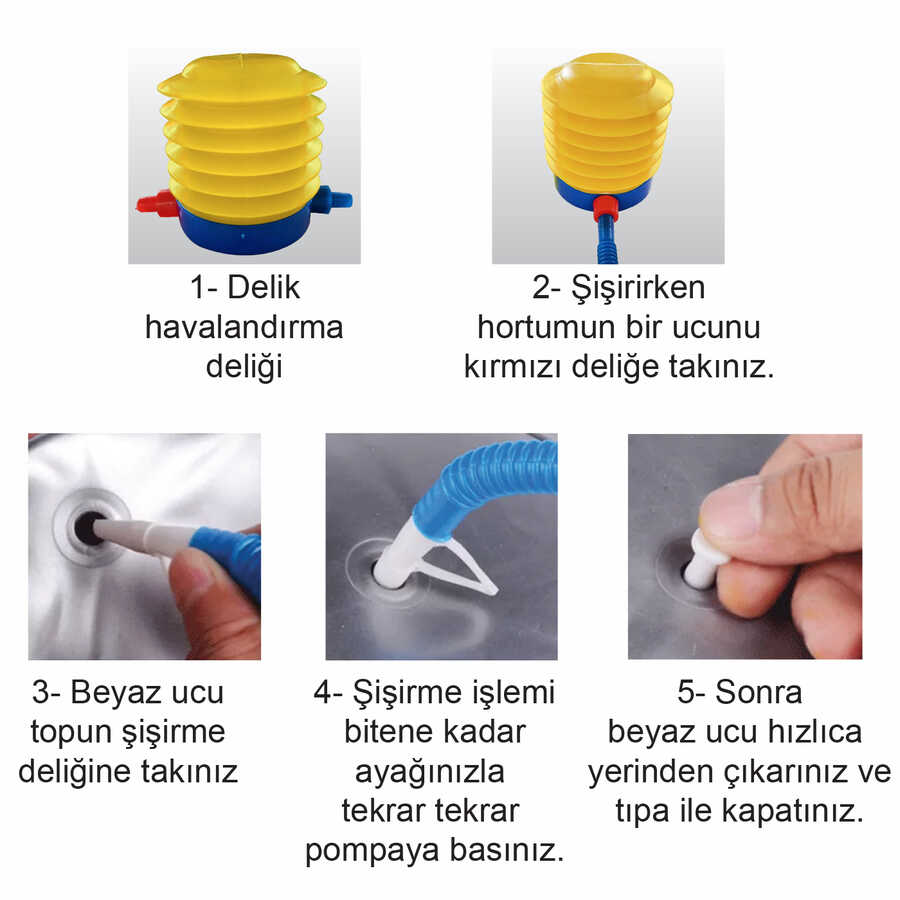 1- Delik havalandırma deliği

2- Şişirirken hortumun bir ucunu kırmızı deliğe takınız.

3- Beyaz ucu topun şişirme deliğine takınız

4- Şişirme işlemi bitene kadar ayağınızla tekrar tekrar pompaya basınız.

5- Sonra beyaz ucu hızlıca yerinden çıkarınız ve tıpa ile kapatınız.