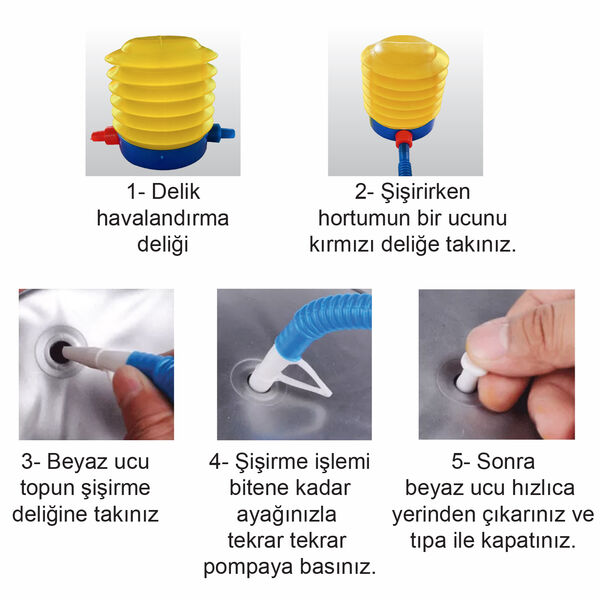 1- Delik havalandırma deliği

2- Şişirirken hortumun bir ucunu kırmızı deliğe takınız.

3- Beyaz ucu topun şişirme deliğine takınız

4- Şişirme işlemi bitene kadar ayağınızla tekrar tekrar pompaya basınız.

5- Sonra beyaz ucu hızlıca yerinden çıkarınız ve tıpa ile kapatınız.